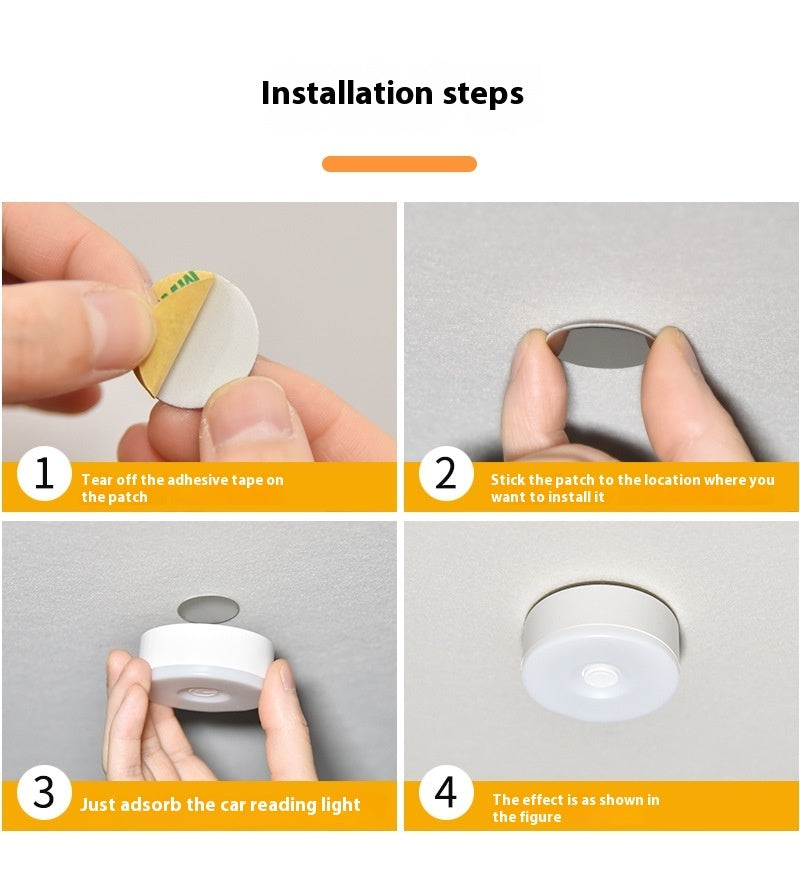 Installation steps

1 Tear off the adhesive tape on the patch

2 Stick the patch to the location where you want to install it

3 Just adsorb the car reading light

4 The effect is as shown in the figure